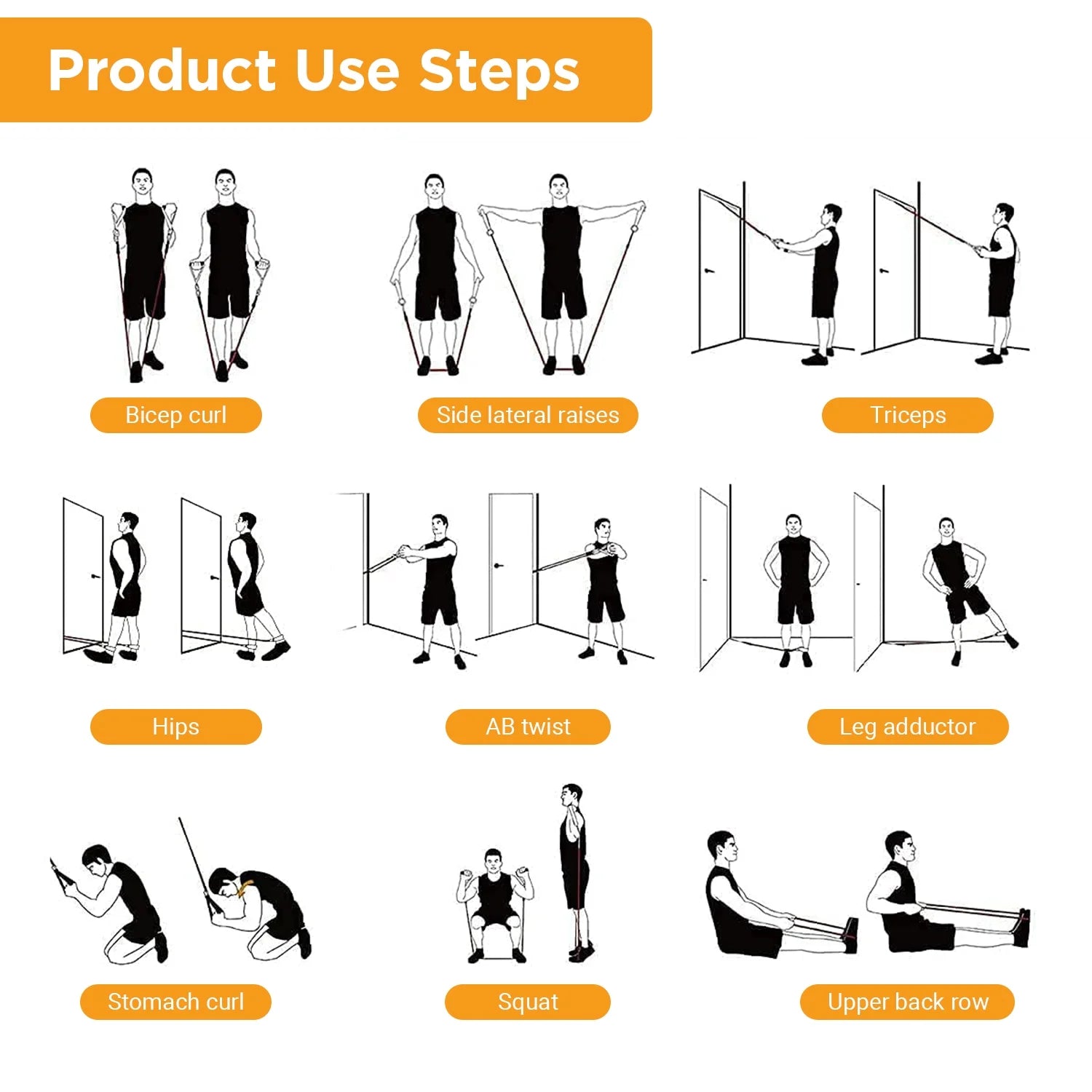 Product Use Steps

Bicep curl

Side lateral raises

Triceps

Hips

AB twist

Leg adductor

Stomach curl

Squat

Upper back row