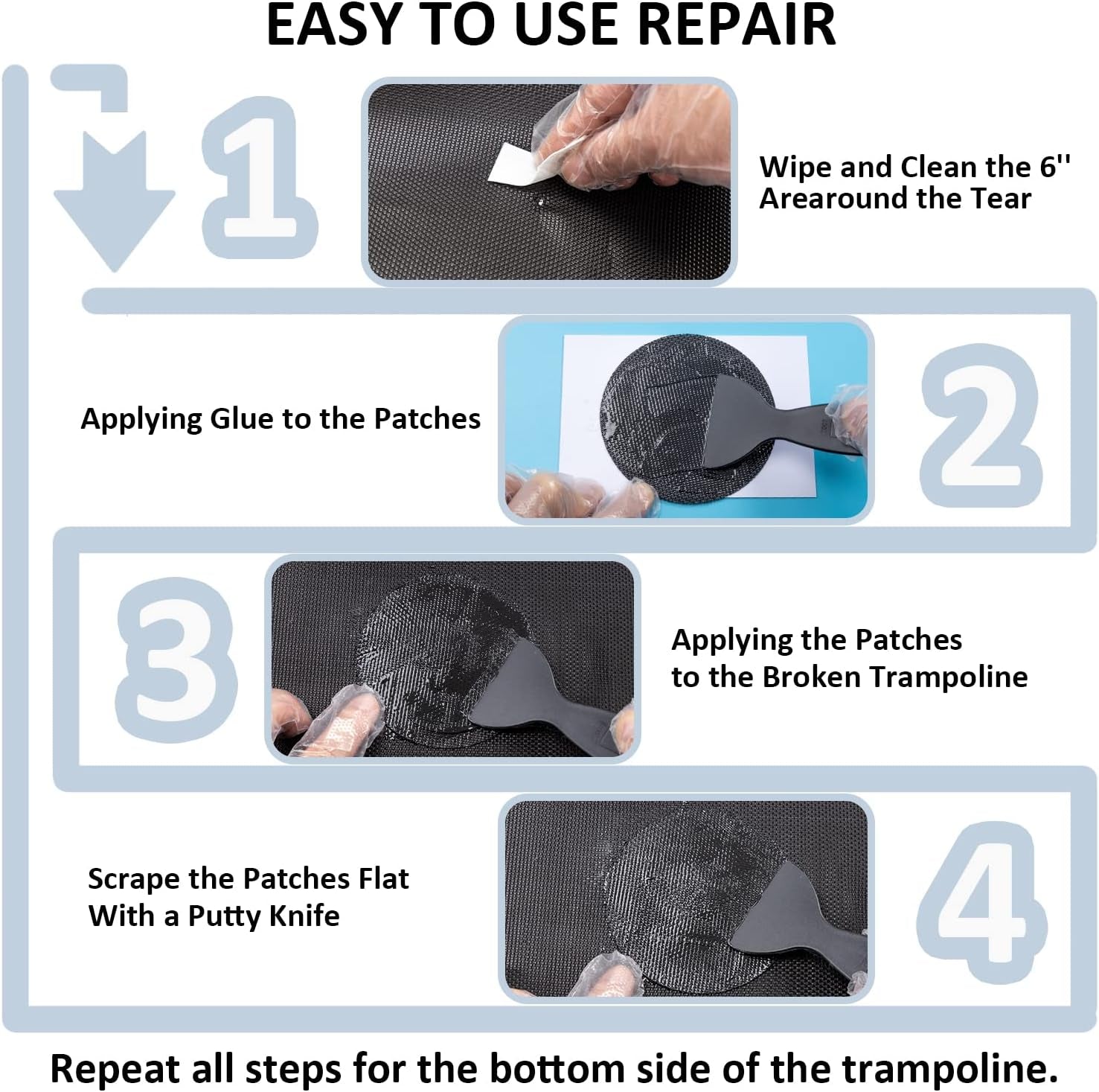 EASY TO USE REPAIR

1

Wipe and Clean the 6'' Arearound the Tear

Applying Glue to the Patches

2

3

Applying the Patches to the Broken Trampoline

Scrape the Patches Flat With a Putty Knife

4

Repeat all steps for the bottom side of the trampoline.