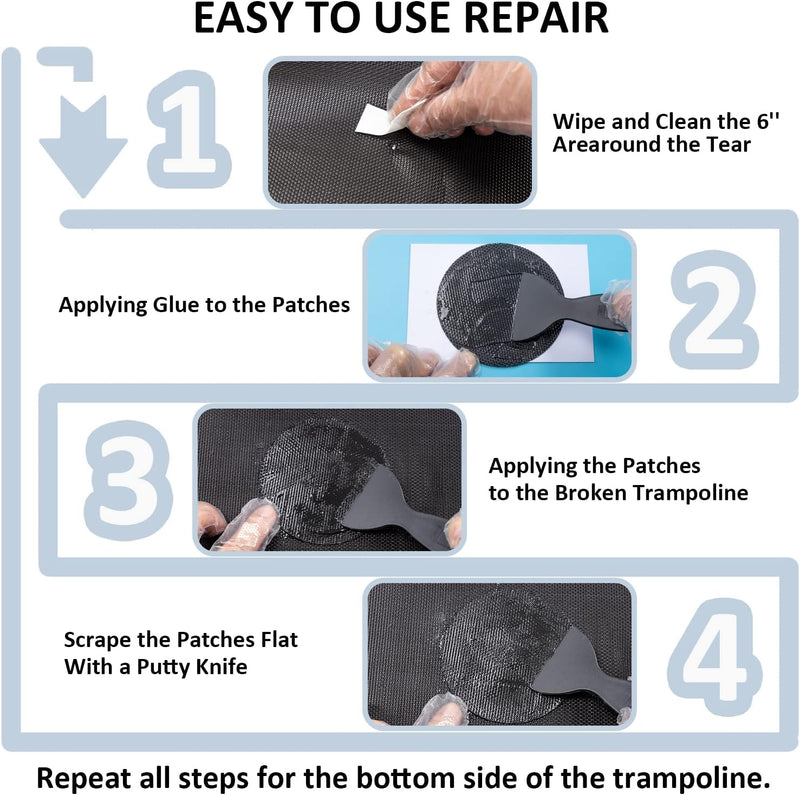 EASY TO USE REPAIR

1

Wipe and Clean the 6'' Arearound the Tear

Applying Glue to the Patches

2

3

Applying the Patches to the Broken Trampoline

Scrape the Patches Flat With a Putty Knife

4

Repeat all steps for the bottom side of the trampoline.